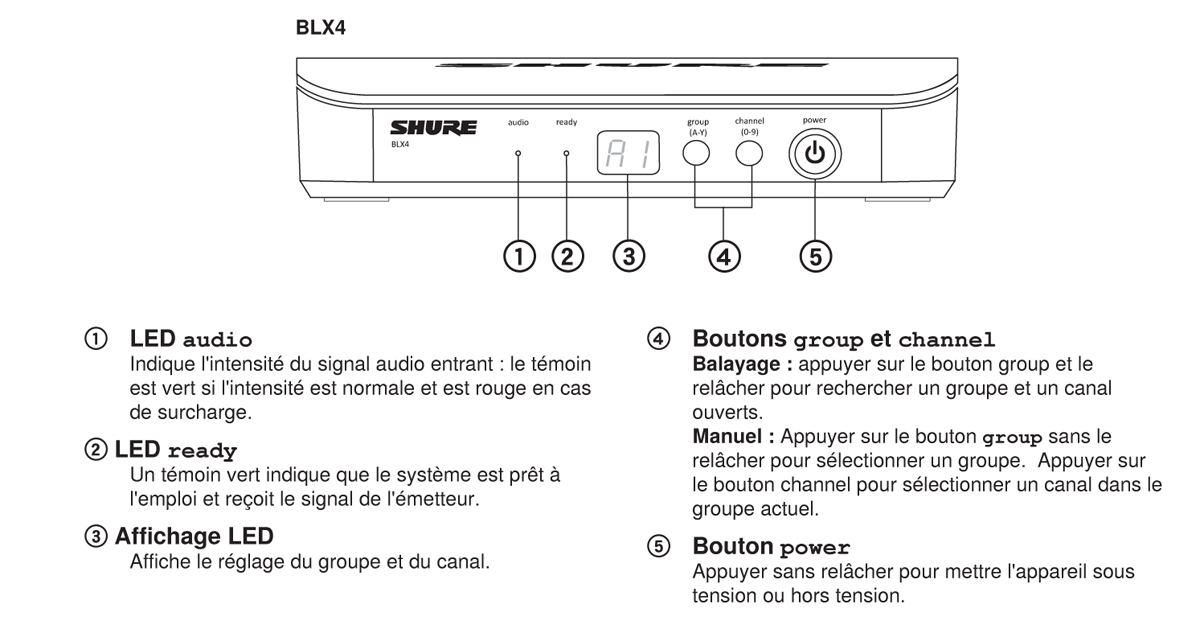 BLX4

SHURE
BLX4
audio
ready
A1
group (A-Y)
channel (0-9)
power

① ② ③ ④ ⑤

① LED audio
Indique l'intensité du signal audio entrant : le témoin est vert si l'intensité est normale et est rouge en cas de surcharge.

② LED ready
Un témoin vert indique que le système est prêt à l'emploi et reçoit le signal de l'émetteur.

③ Affichage LED
Affiche le réglage du groupe et du canal.

④ Boutons group et channel
Balayage : appuyer sur le bouton group et le relâcher pour rechercher un groupe et un canal ouverts.
Manuel : Appuyer sur le bouton group sans le relâcher pour sélectionner un groupe. Appuyer sur le bouton channel pour sélectionner un canal dans le groupe actuel.

⑤ Bouton power
Appuyer sans relâcher pour mettre l'appareil sous tension ou hors tension.