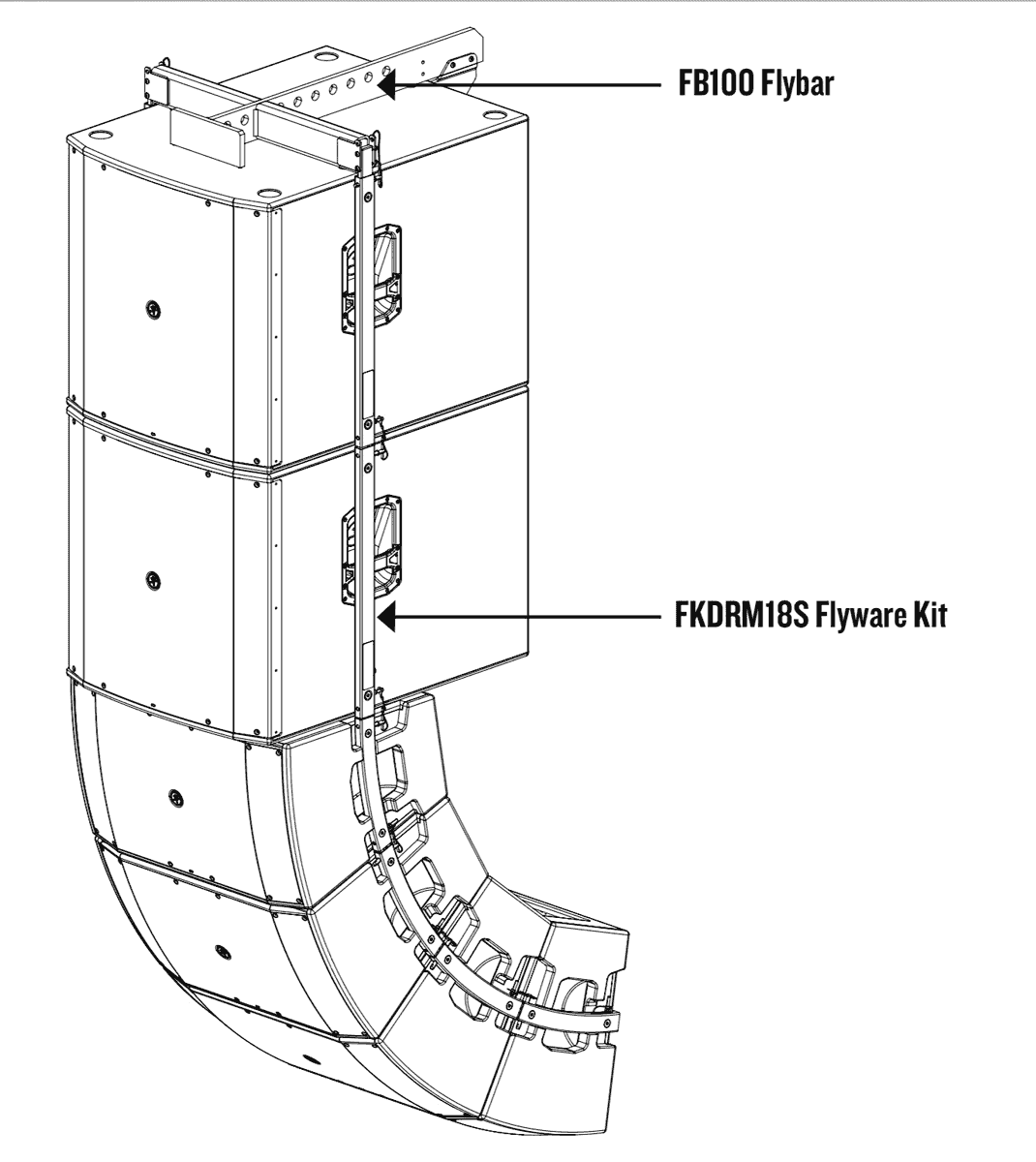 FB100 Flybar

FKDRM18S Flyware Kit