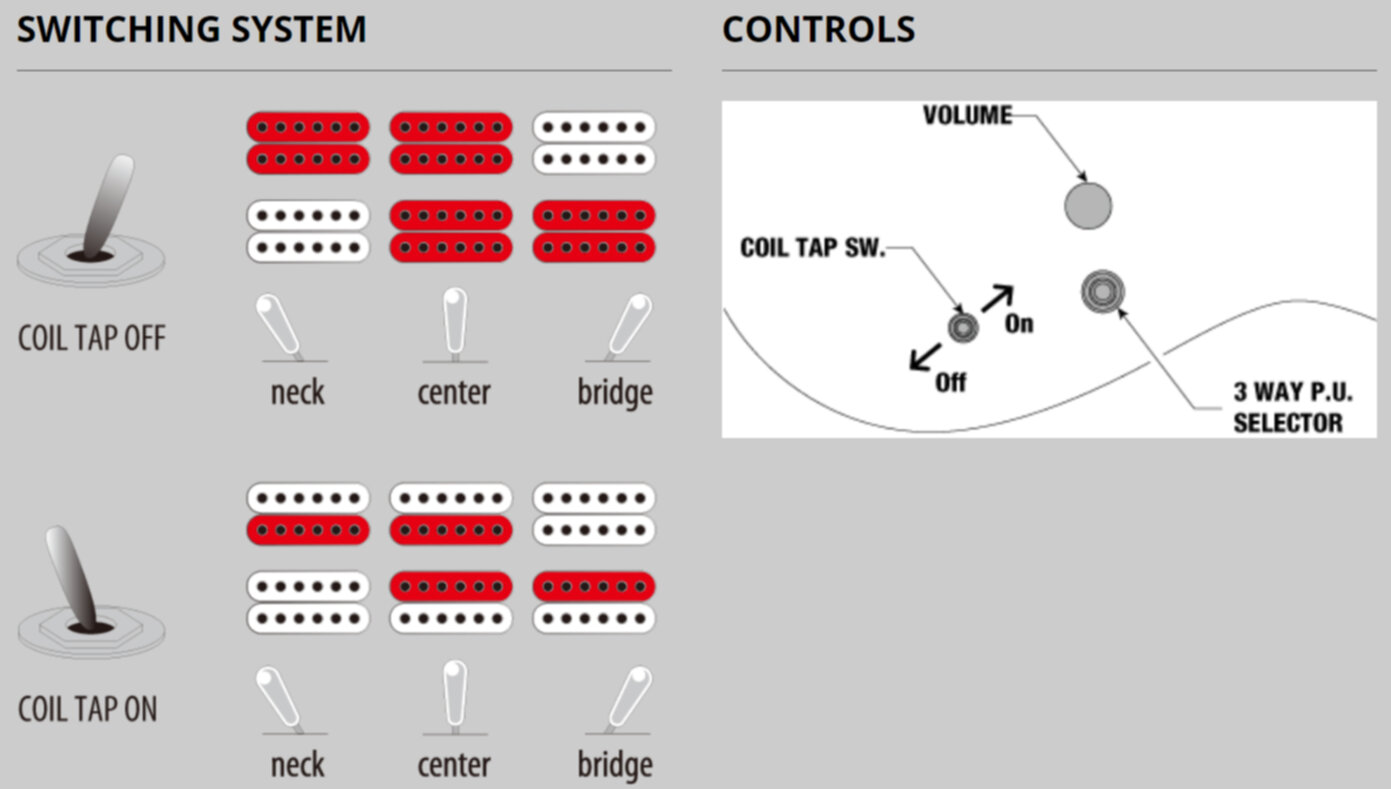 SWITCHING SYSTEM

COIL TAP OFF

neck center bridge

COIL TAP ON

neck center bridge

CONTROLS

VOLUME

COIL TAP SW.

On

Off

3 WAY P.U. SELECTOR