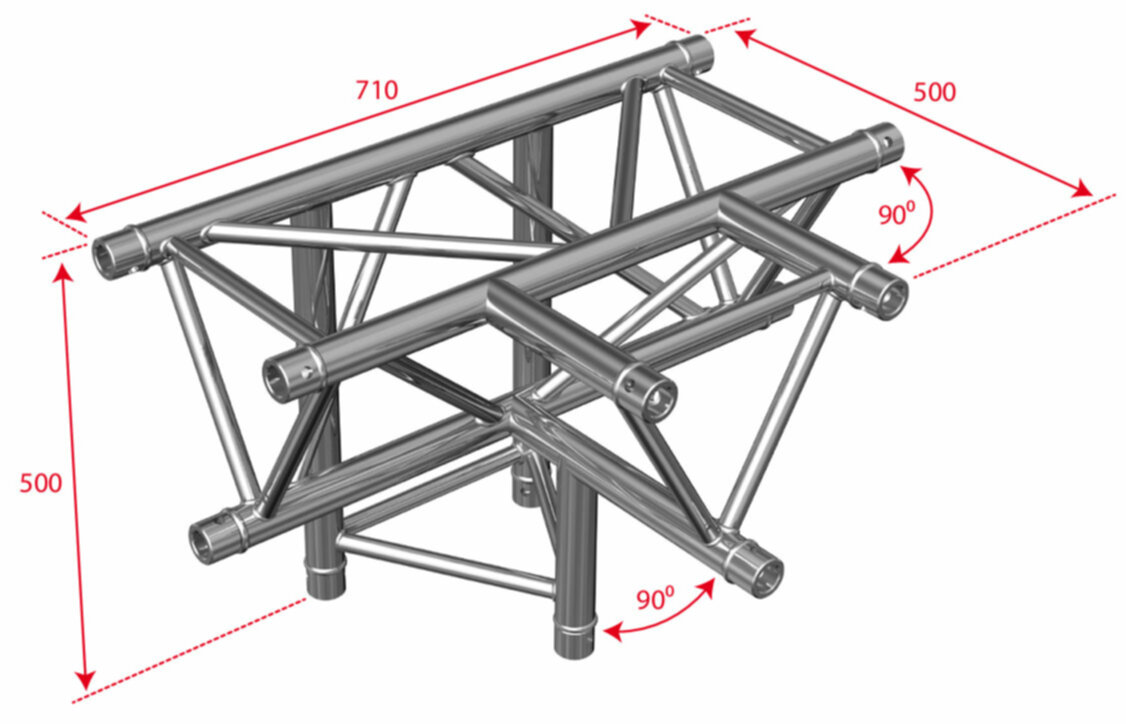 710

500

$90^0$

500

$90^0$