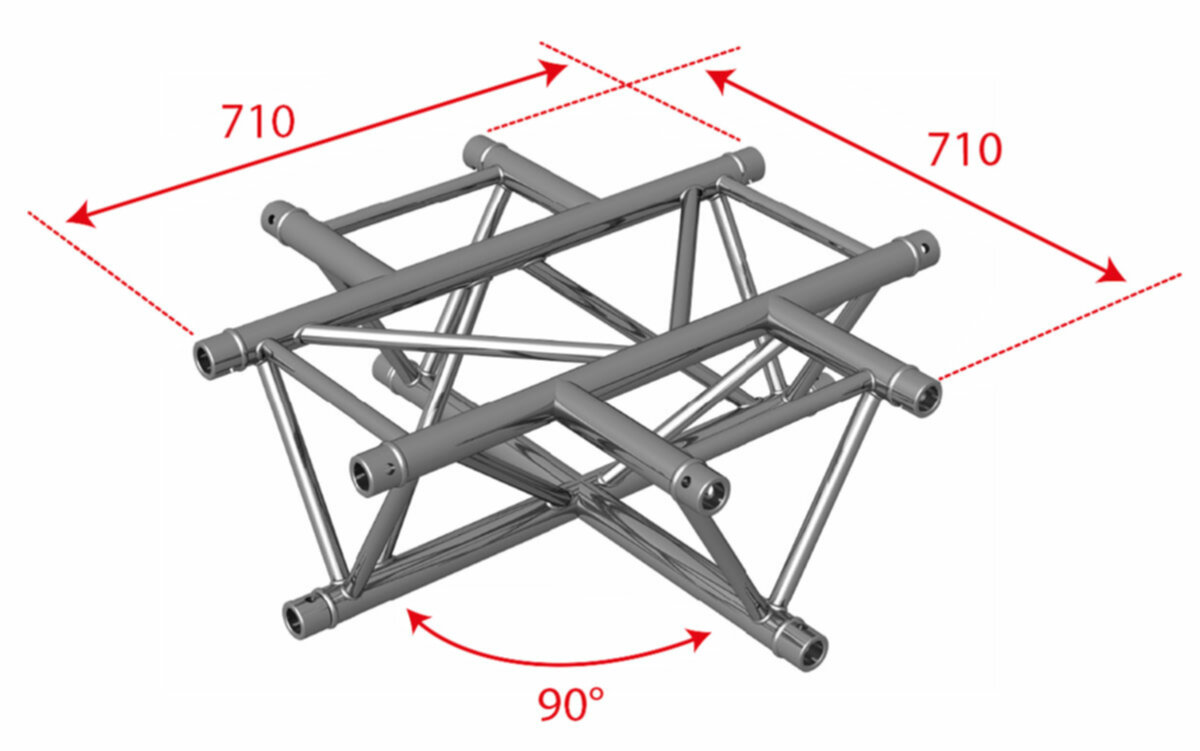 710

710

90°