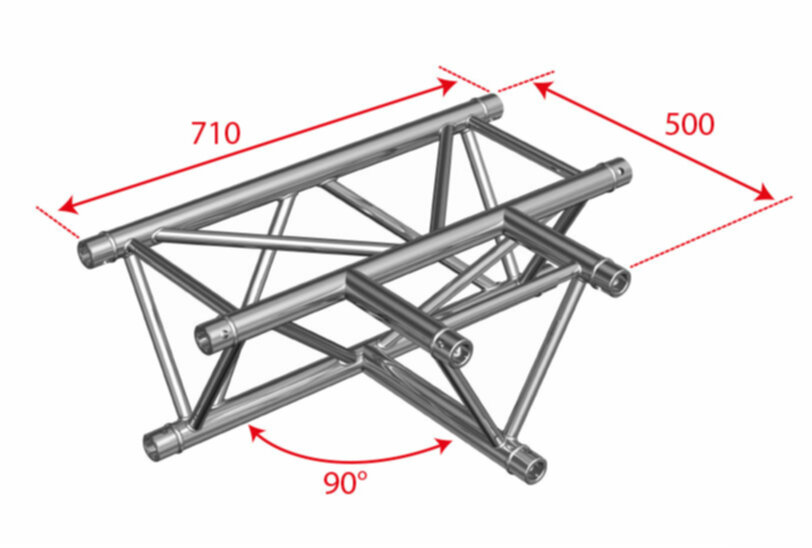 710
500
90°